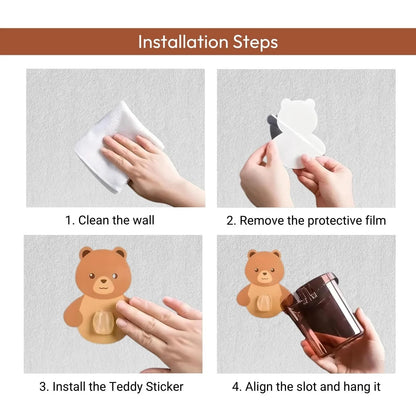 Installation Steps

1. Clean the wall

2. Remove the protective film

3. Install the Teddy Sticker

4. Align the slot and hang it